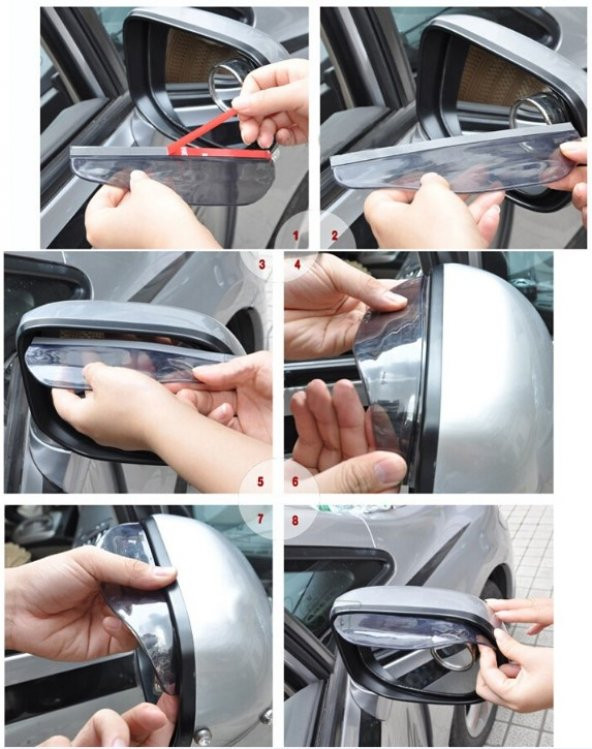 1
2
3
4
5
6
7
8