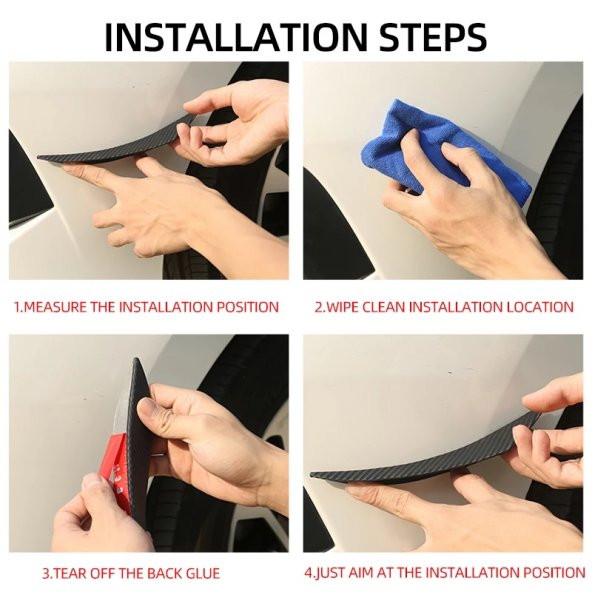 INSTALLATION STEPS

1.MEASURE THE INSTALLATION POSITION

2.WIPE CLEAN INSTALLATION LOCATION

3.TEAR OFF THE BACK GLUE

4.JUST AIM AT THE INSTALLATION POSITION