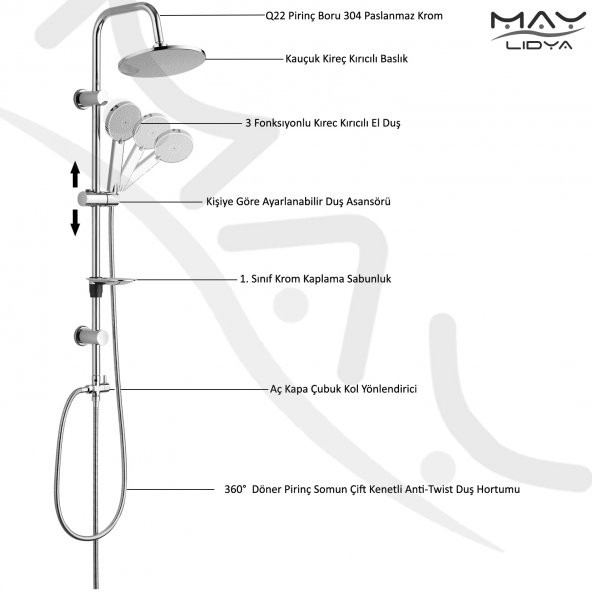 MAY
LIDYA

Q22 Pirinç Boru 304 Paslanmaz Krom

Kauçuk Kireç Kırıcılı Baslık

3 Fonksıyonlu Kırec Kırıcılı El Duş

Kişiye Göre Ayarlanabilir Duş Asansörü

1. Sınıf Krom Kaplama Sabunluk

Aç Kapa Çubuk Kol Yönlendirici

360° Döner Pirinç Somun Çift Kenetli Anti-Twist Duş Hortumu