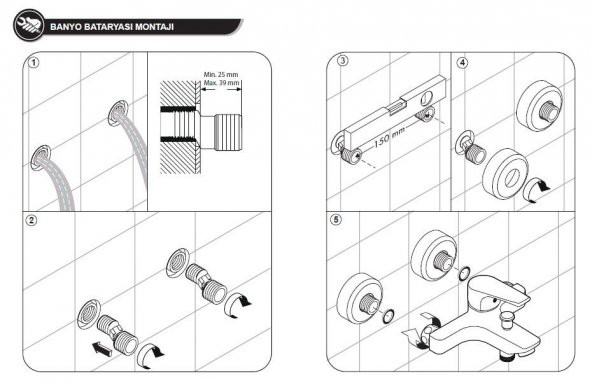 BANYO BATARYASI MONTAJI

1

Min. 25 mm
Max. 39 mm

2

3

150 mm

4

5