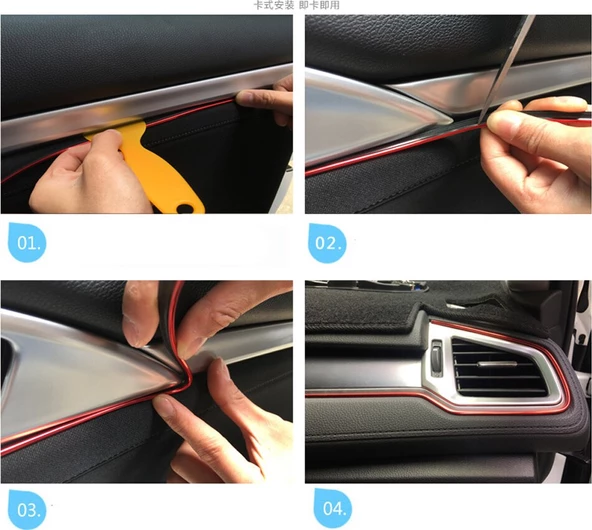 卡式安装 即卡即用

01.

02.

03.

04.