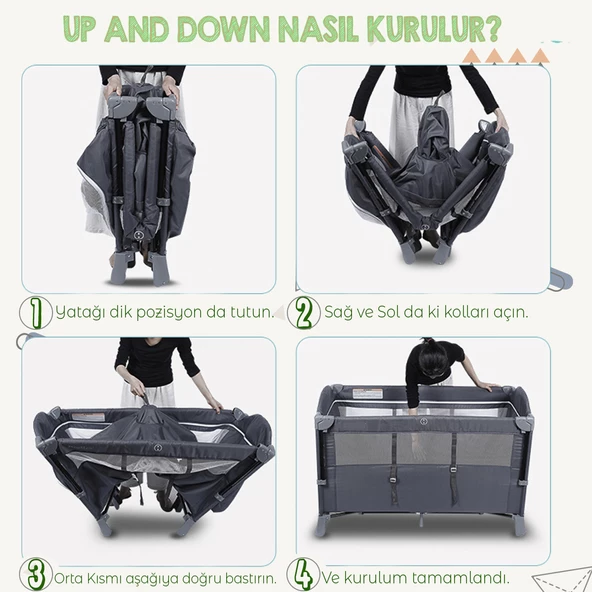 UP AND DOWN NASIL KURULUR?

1 Yatağı dik pozisyon da tutun.

2 Sağ ve Sol da ki kolları açın.

3 Orta Kısmı aşağıya doğru bastırın.

4 Ve kurulum tamamlandı.