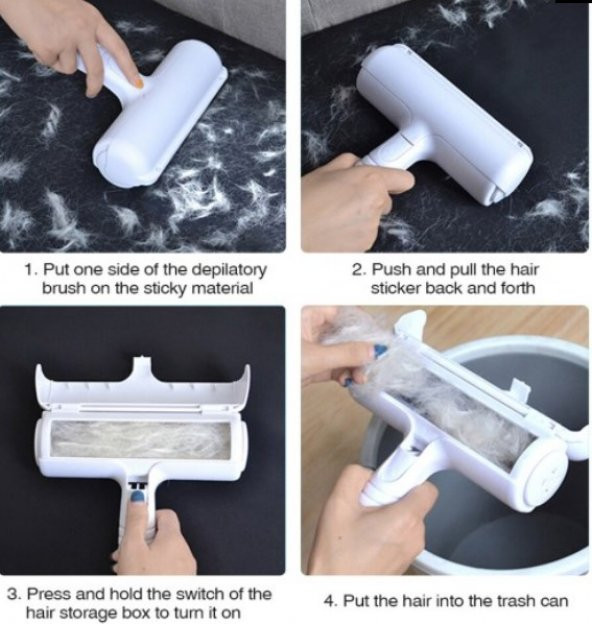 1. Put one side of the depilatory brush on the sticky material

2. Push and pull the hair sticker back and forth

3. Press and hold the switch of the hair storage box to turn it on

4. Put the hair into the trash can