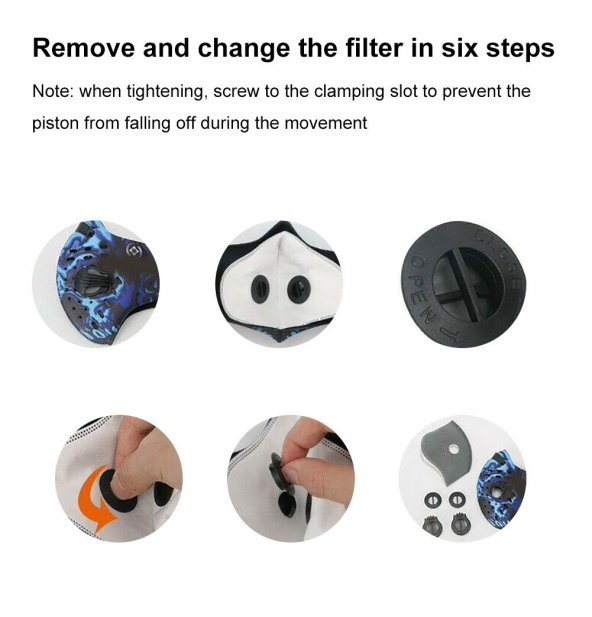 Remove and change the filter in six steps

Note: when tightening, screw to the clamping slot to prevent the piston from falling off during the movement

CLOSE
OPEN