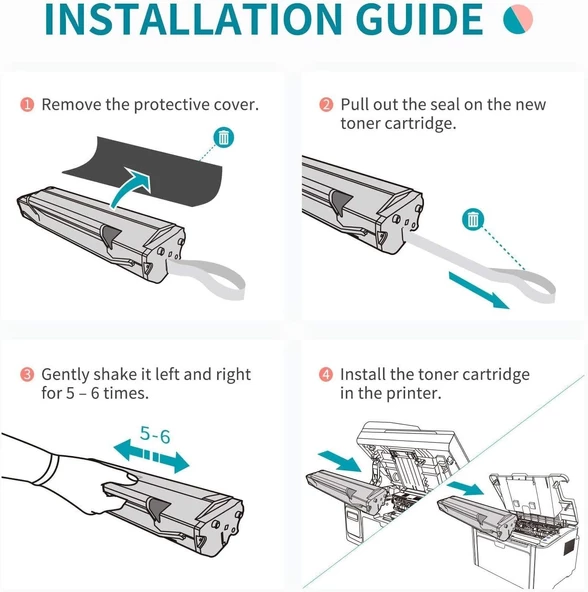 INSTALLATION GUIDE

1 Remove the protective cover.

2 Pull out the seal on the new toner cartridge.

3 Gently shake it left and right for 5 – 6 times.

5-6

4 Install the toner cartridge in the printer.