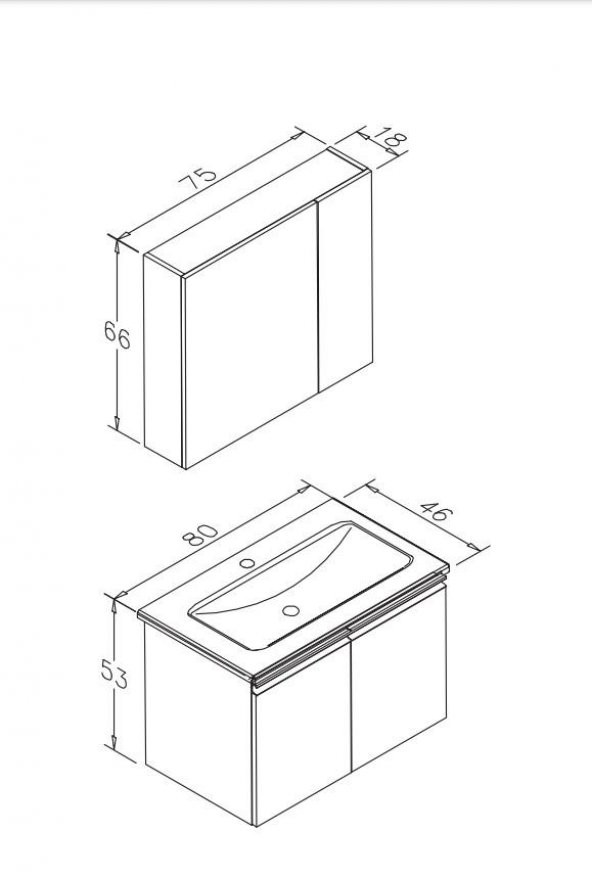 75
18
66
80
46
53