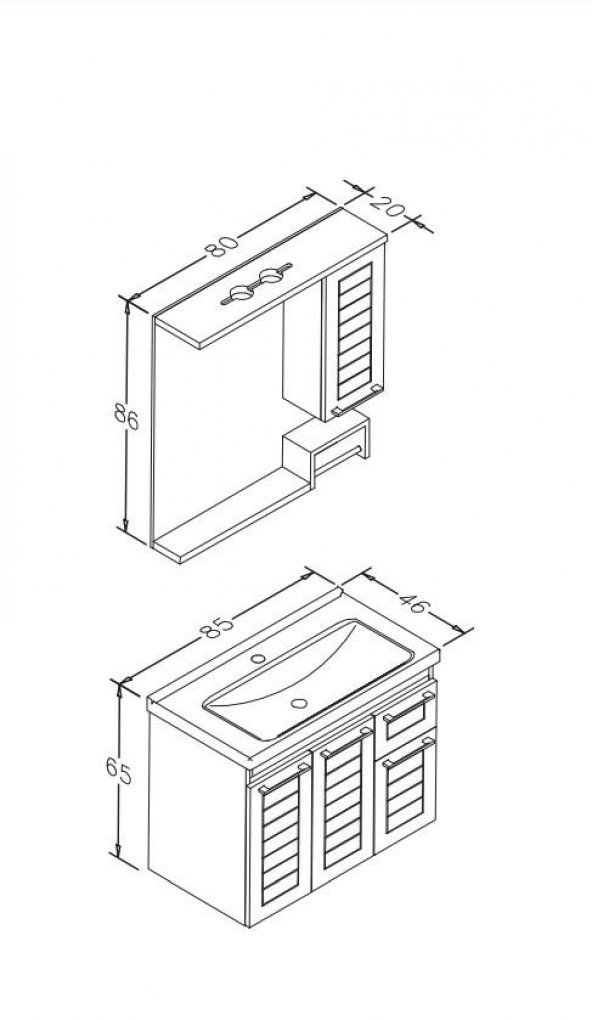 80
20
86
85
46
65