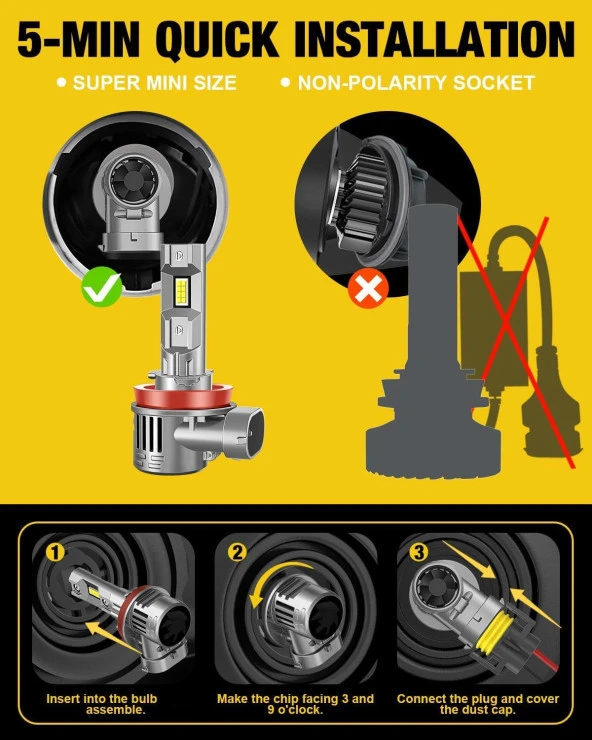 5-MIN QUICK INSTALLATION

• SUPER MINI SIZE • NON-POLARITY SOCKET

1
Insert into the bulb assemble.

2
Make the chip facing 3 and 9 o'clock.

3
Connect the plug and cover the dust cap.