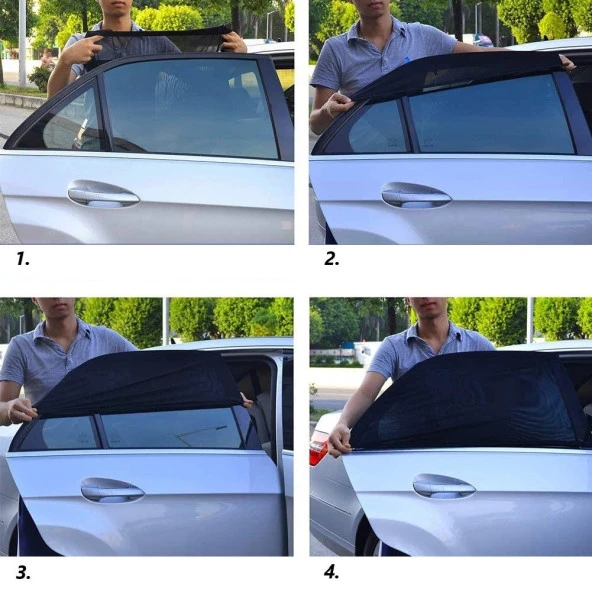 1.

2.

3.

4.