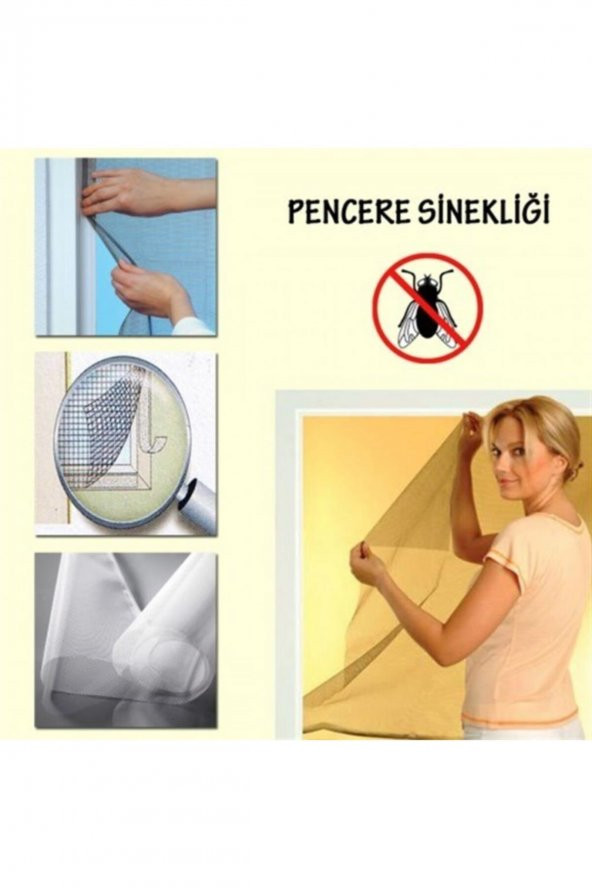 PENCERE SİNEKLİĞİ