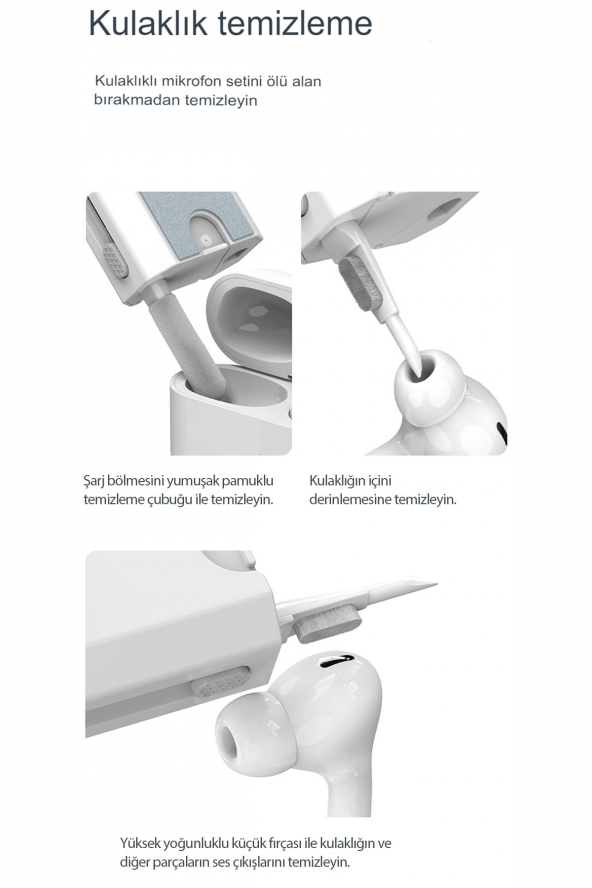 Kulaklık temizleme

Kulaklıklı mikrofon setini ölü alan bırakmadan temizleyin

Şarj bölmesini yumuşak pamuklu temizleme çubuğu ile temizleyin.

Kulaklığın içini derinlemesine temizleyin.

Yüksek yoğunluklu küçük fırçası ile kulaklığın ve diğer parçaların ses çıkışlarını temizleyin.