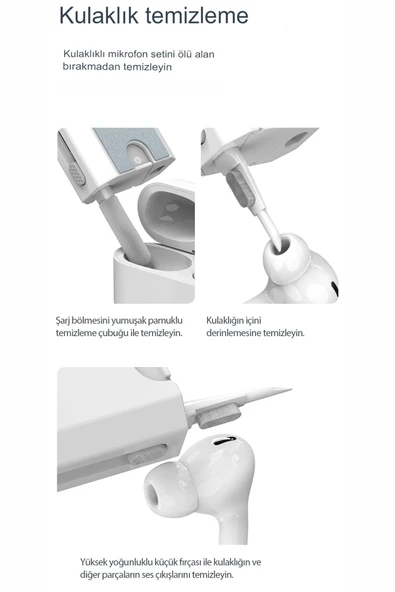 Kulaklık temizleme

Kulaklıklı mikrofon setini ölü alan bırakmadan temizleyin

Şarj bölmesini yumuşak pamuklu temizleme çubuğu ile temizleyin.

Kulaklığın içini derinlemesine temizleyin.

Yüksek yoğunluklu küçük fırçası ile kulaklığın ve diğer parçaların ses çıkışlarını temizleyin.