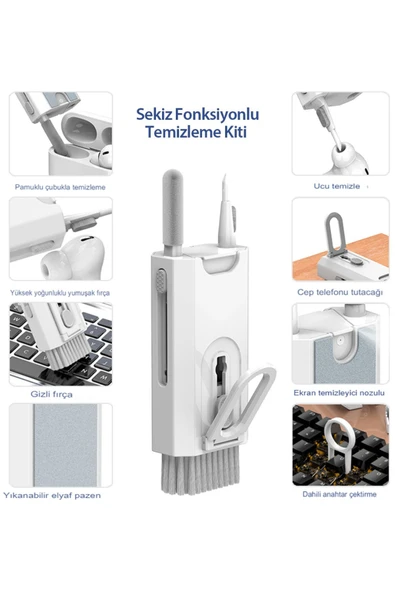 Sekiz Fonksiyonlu Temizleme Kiti

Pamuklu çubukla temizleme

Yüksek yoğunluklu yumuşak fırça

Gizli fırça

Yıkanabilir elyaf pazen

Ucu temizle

Cep telefonu tutacağı

Ekran temizleyici nozulu

Dahili anahtar çektirme