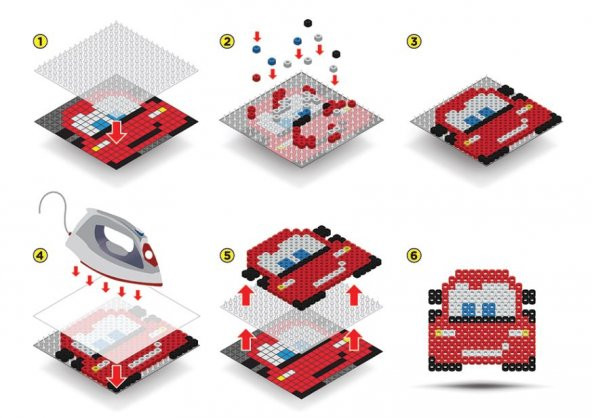 1

2

3

4

5

6