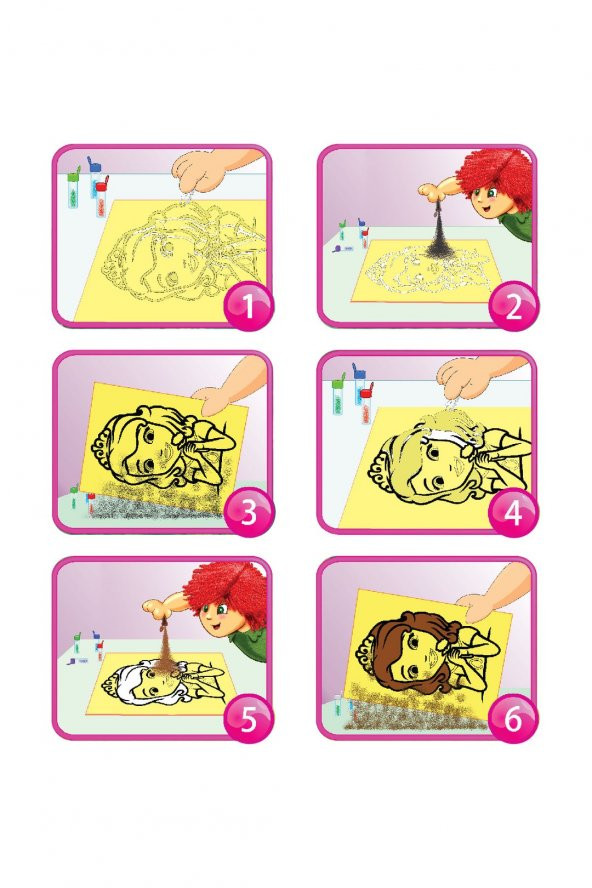 1

2

3

4

5

6