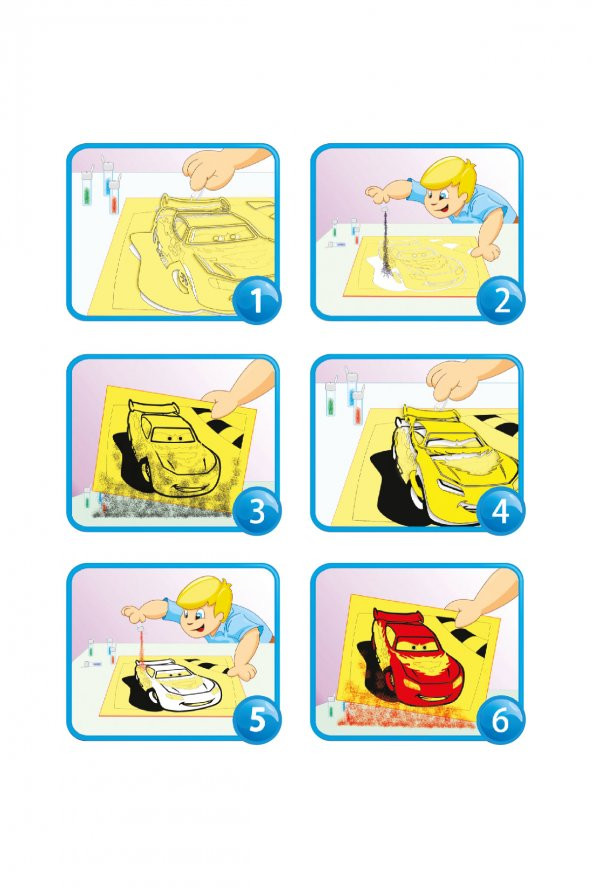 1

2

3

4

5

6