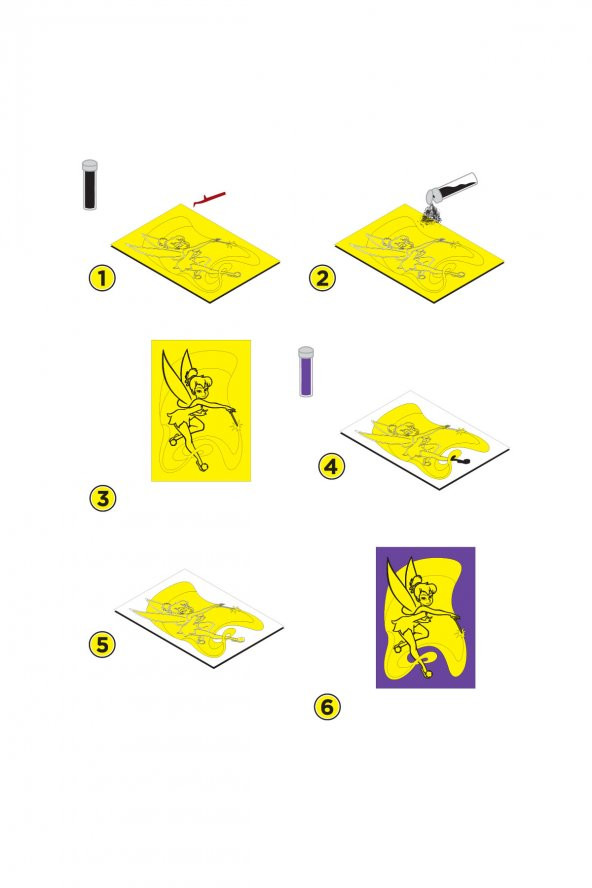 1

2

3

4

5

6