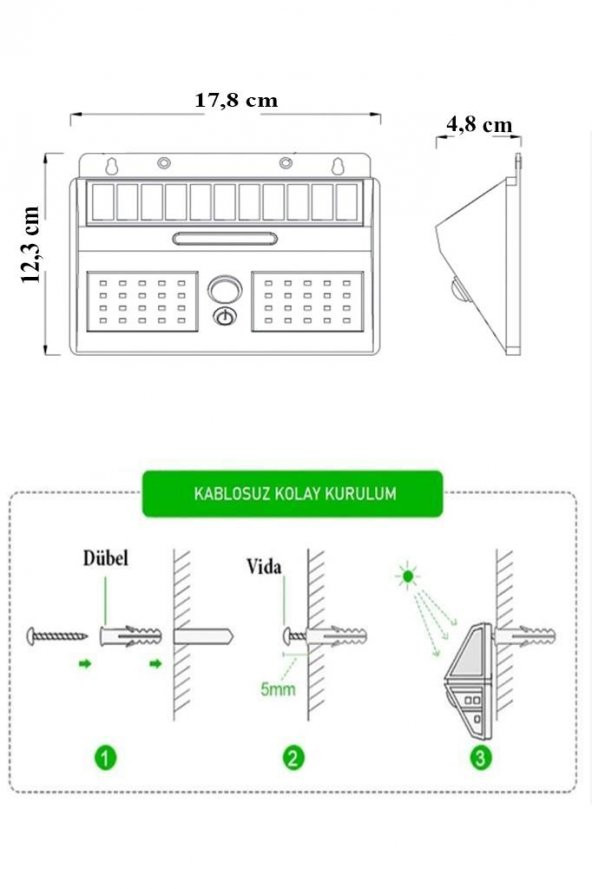 17,8 cm

4,8 cm

12,3 cm

KABLOSUZ KOLAY KURULUM

Dübel

Vida

5mm

1

2

3