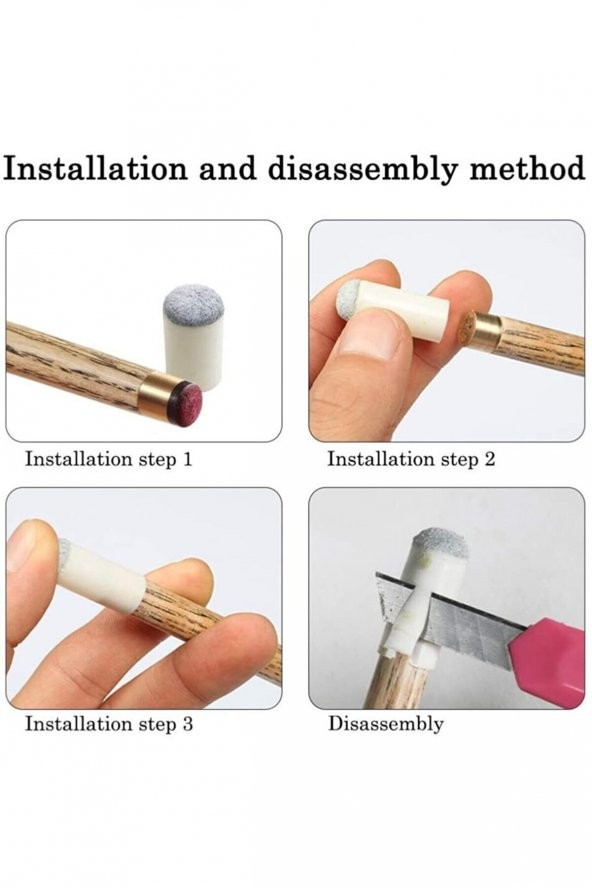 Installation and disassembly method

Installation step 1

Installation step 2

Installation step 3

Disassembly