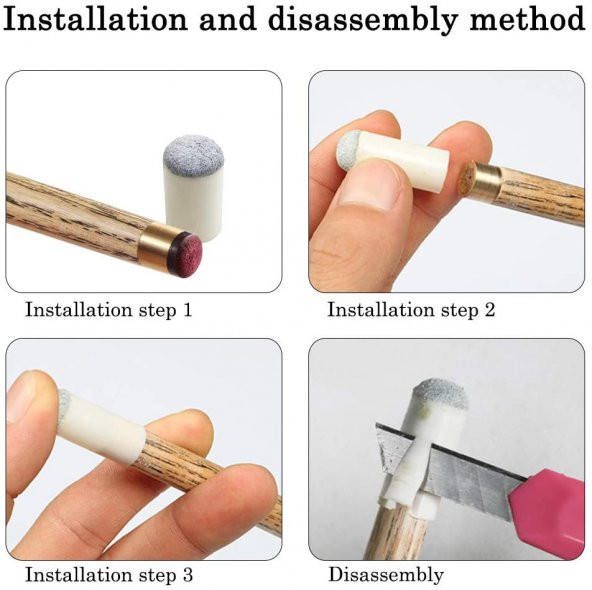 Installation and disassembly method

Installation step 1

Installation step 2

Installation step 3

Disassembly