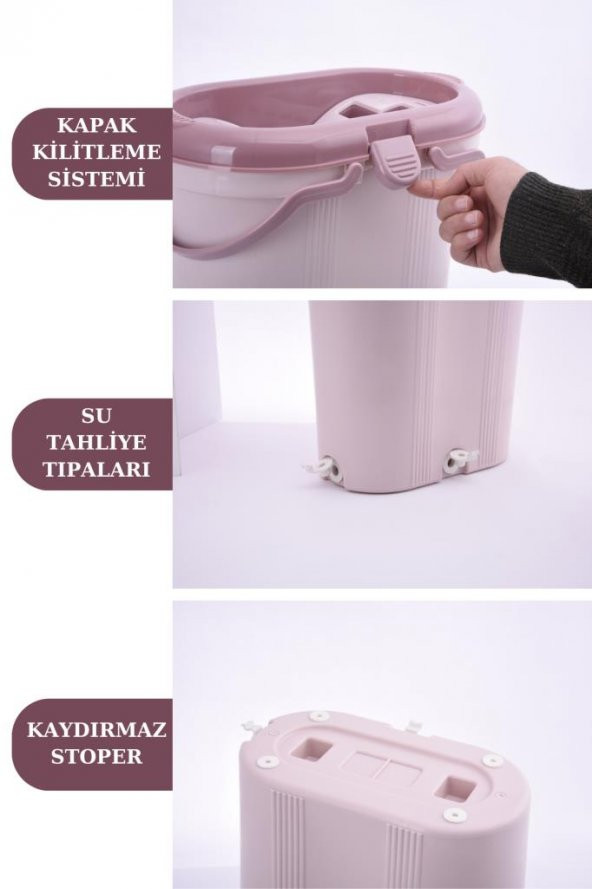 KAPAK KİLİTLEME SİSTEMİ

SU TAHLİYE TIPALARI

KAYDIRMAZ STOPER