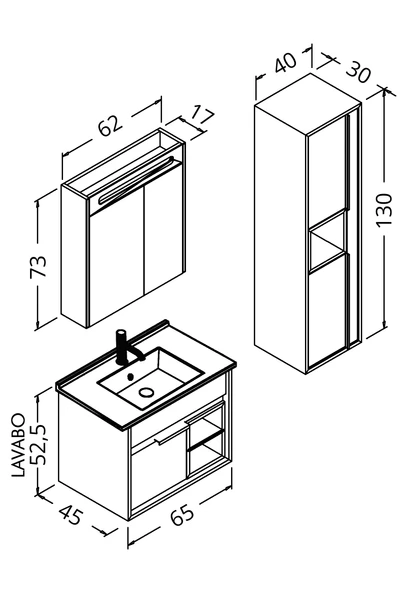 40
30
62
17
130
73
LAVABO
52,5
45
65