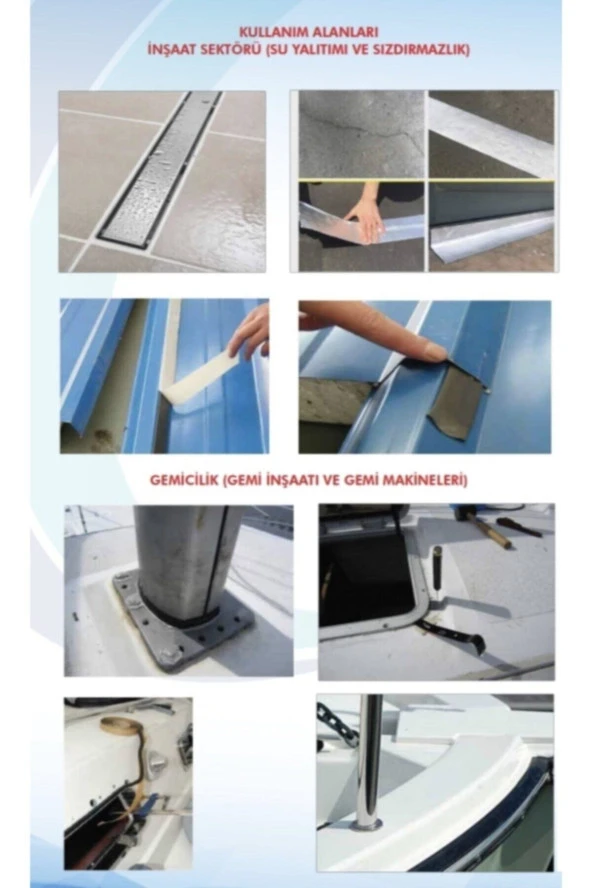 KULLANIM ALANLARI
İNŞAAT SEKTÖRÜ (SU YALITIMI VE SIZDIRMAZLIK)

GEMİCİLİK (GEMİ İNŞAATI VE GEMİ MAKİNELERİ)