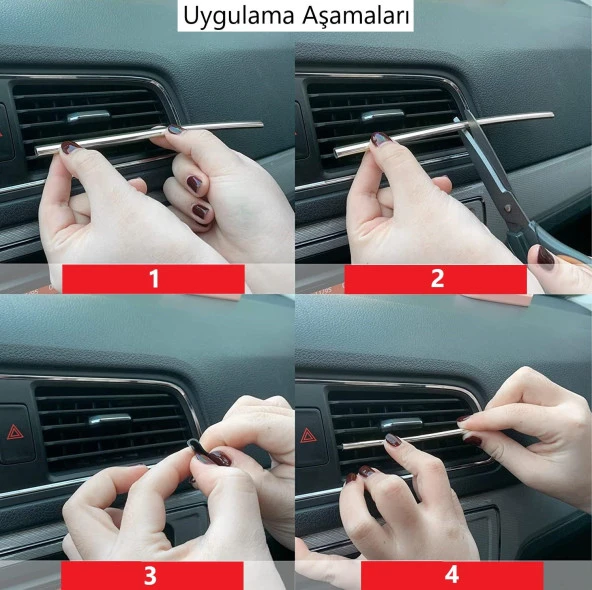 Uygulama Aşamaları

1

2

3

4