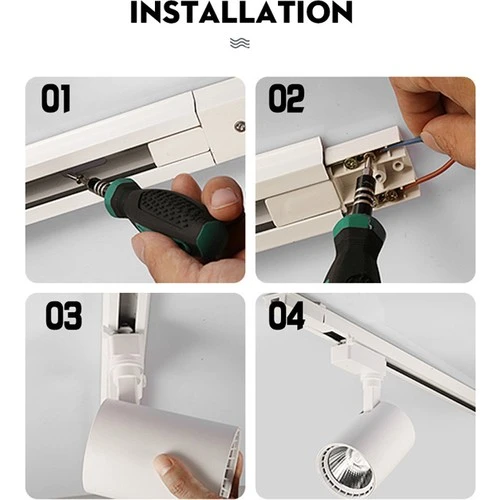 INSTALLATION

01

02

03

04