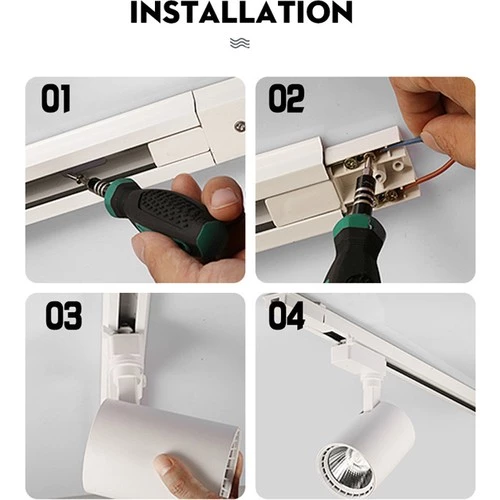 INSTALLATION

01

02

03

04