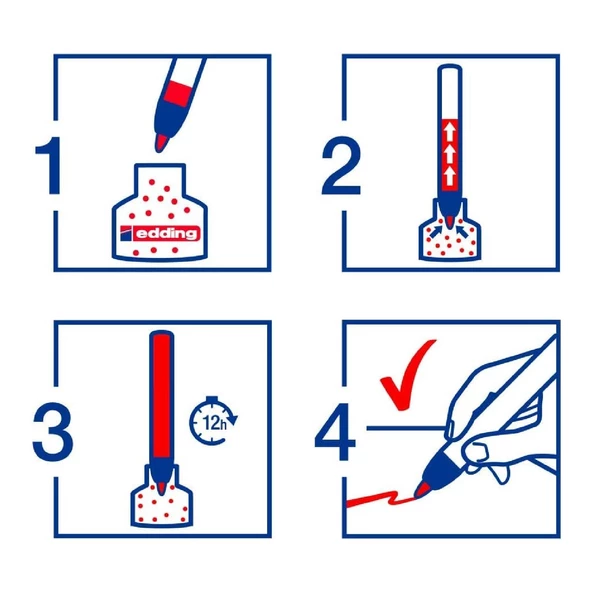 1

edding

2

3

12h

4