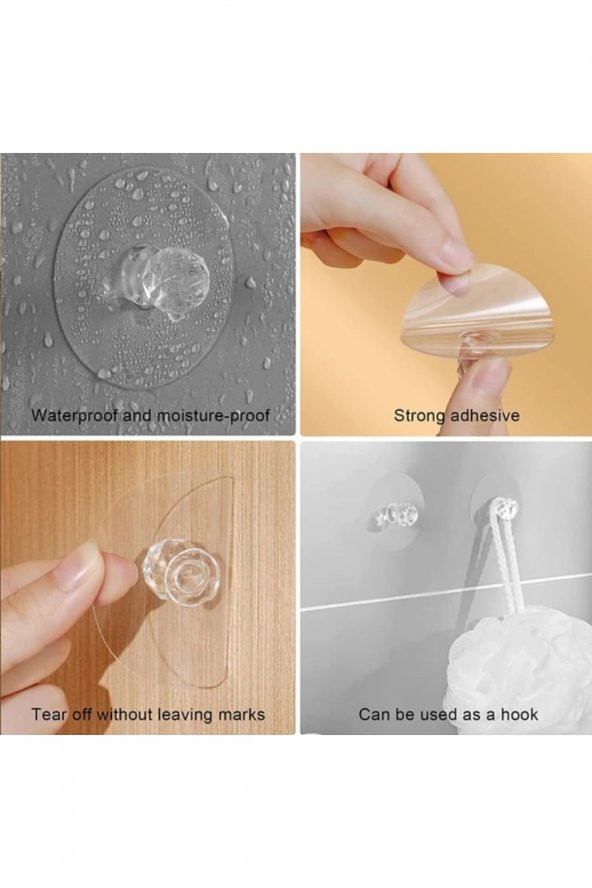 Waterproof and moisture-proof

Strong adhesive

Tear off without leaving marks

Can be used as a hook