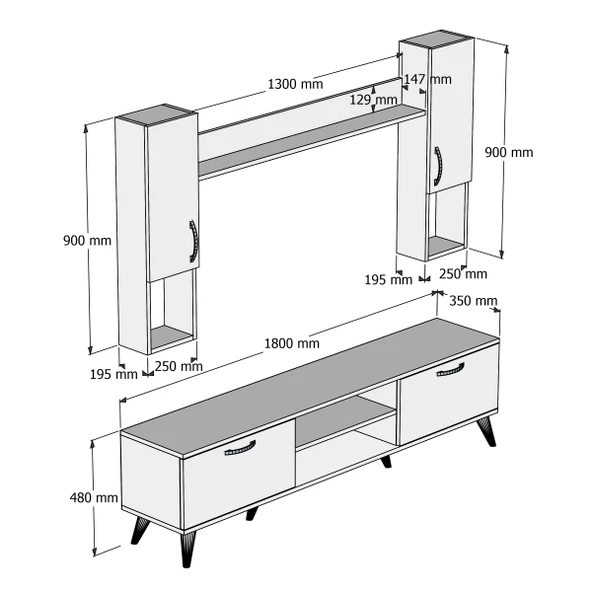 1300 mm
147 mm
129 mm
900 mm
900 mm
195 mm
250 mm
350 mm
1800 mm
195 mm
250 mm
480 mm