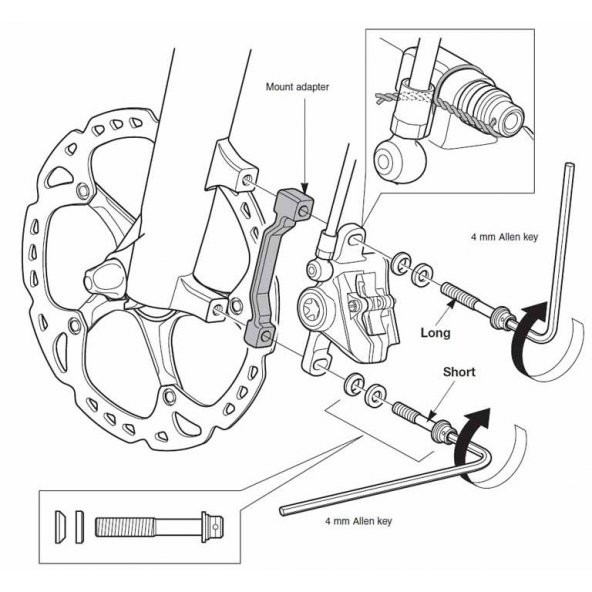 Mount adapter

4 mm Allen key

Long

Short

4 mm Allen key