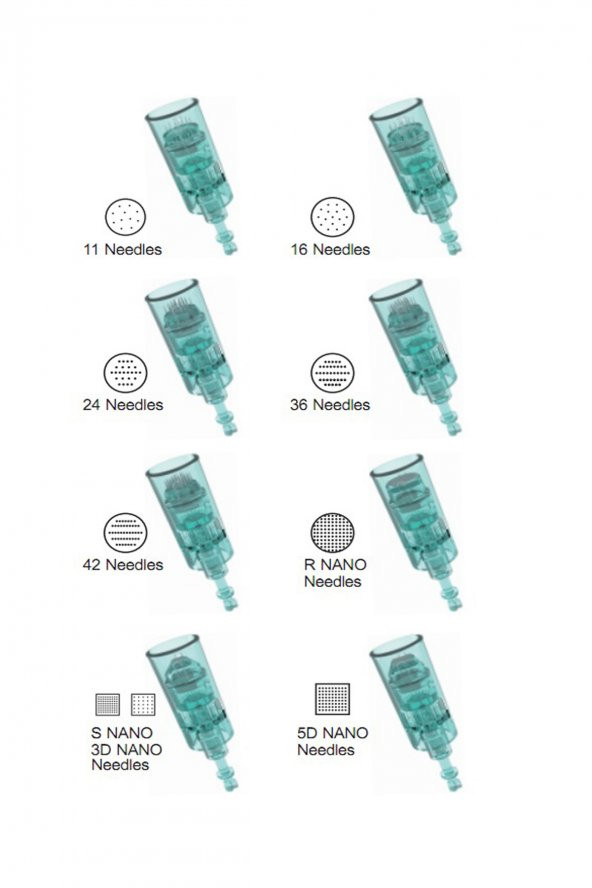 11 Needles

16 Needles

24 Needles

36 Needles

42 Needles

R NANO Needles

S NANO 3D NANO Needles

5D NANO Needles