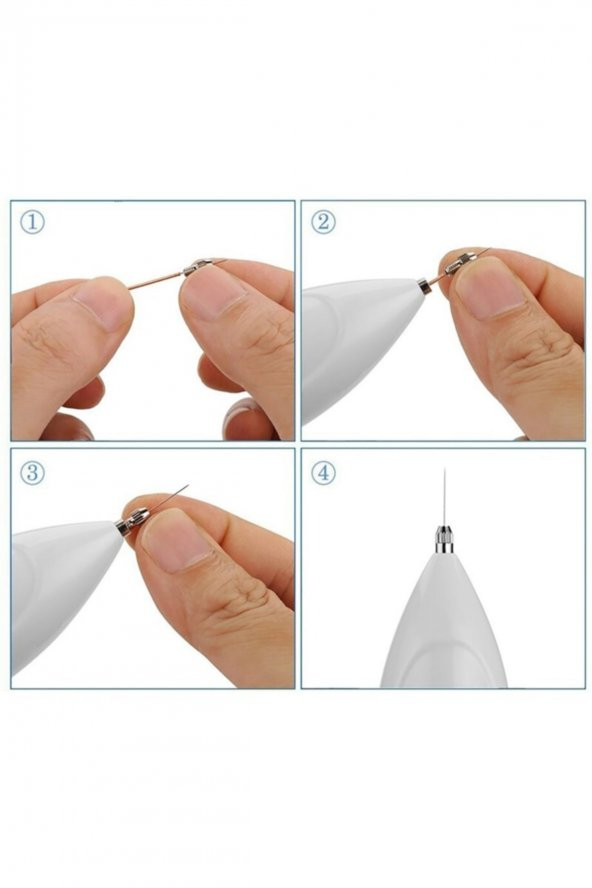 ①

②

③

④