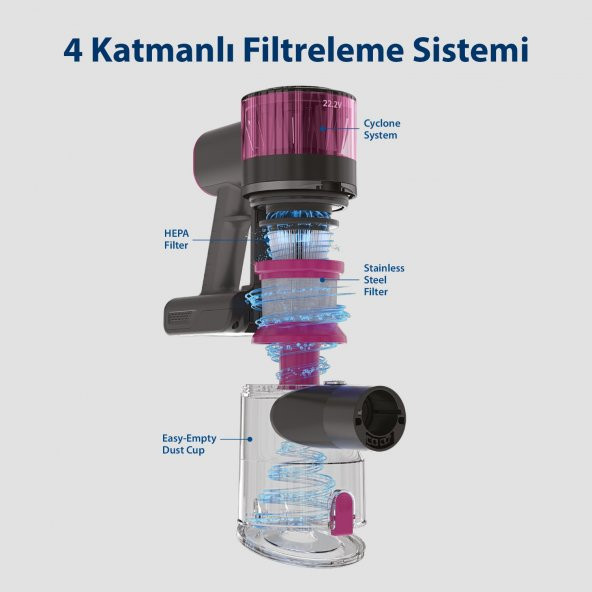 4 Katmanlı Filtreleme Sistemi

22.2V

Cyclone System

HEPA Filter

Stainless Steel Filter

Easy-Empty Dust Cup