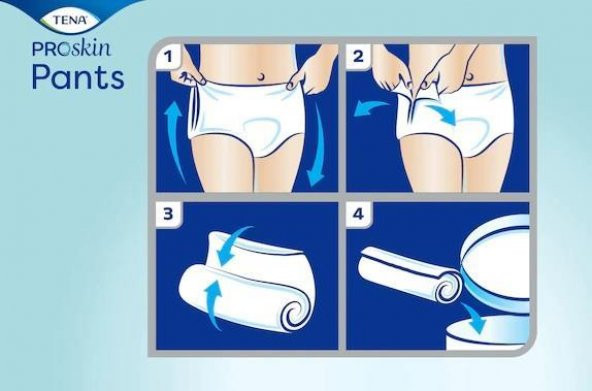 TENA
PROskin
Pants

1
2
3
4