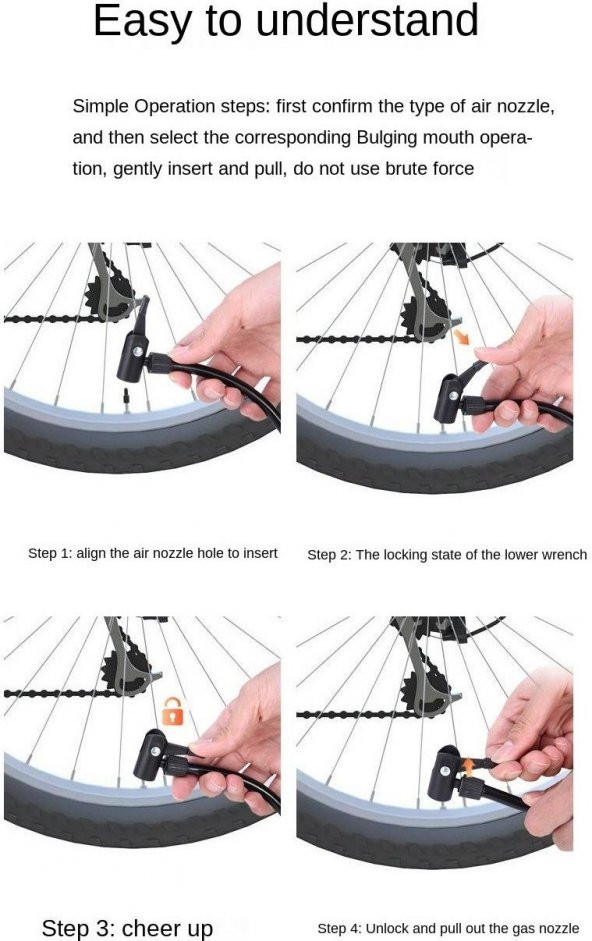 Easy to understand

Simple Operation steps: first confirm the type of air nozzle, and then select the corresponding Bulging mouth operation, gently insert and pull, do not use brute force

Step 1: align the air nozzle hole to insert

Step 2: The locking state of the lower wrench

Step 3: cheer up

Step 4: Unlock and pull out the gas nozzle