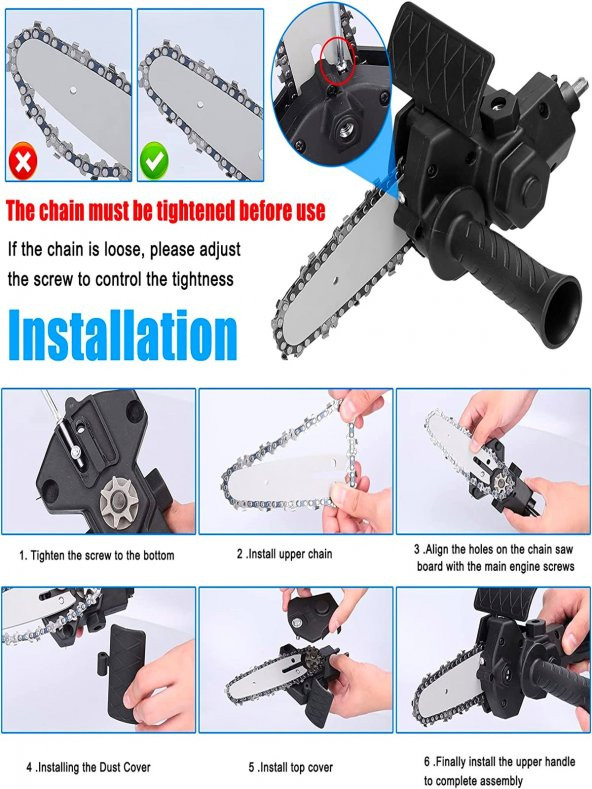 The chain must be tightened before use

If the chain is loose, please adjust the screw to control the tightness

Installation

1. Tighten the screw to the bottom

2 .Install upper chain

3 .Align the holes on the chain saw board with the main engine screws

4 .Installing the Dust Cover

5 .Install top cover

6 .Finally install the upper handle to complete assembly