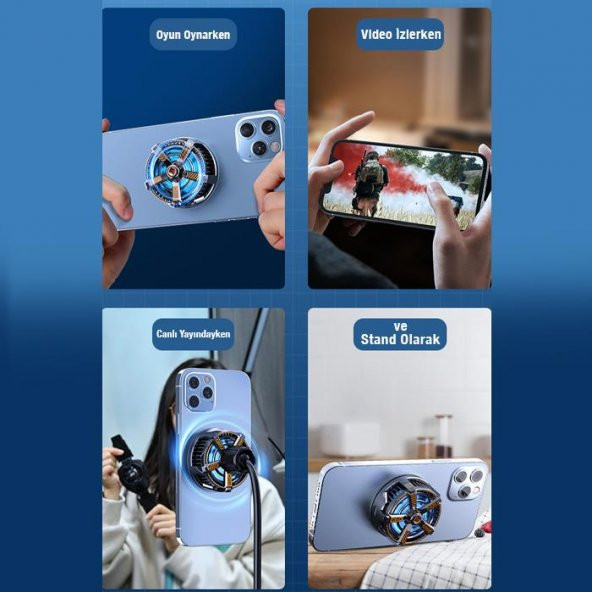 Oyun Oynarken

Video İzlerken

Canlı Yayındayken

ve
Stand Olarak