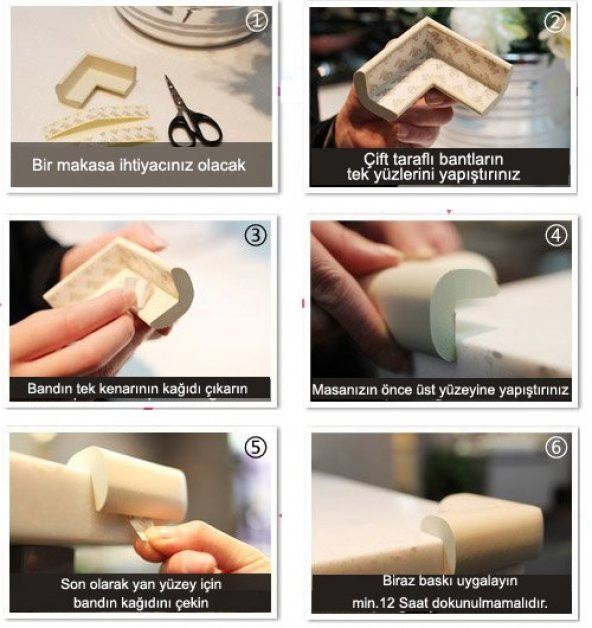 ①
Bir makasa ihtiyacınız olacak

②
Çift taraflı bantların tek yüzlerini yapıştırınız

③
Bandın tek kenarının kağıdı çıkarın

④
Masanızın önce üst yüzeyine yapıştırınız

⑤
Son olarak yan yüzey için bandın kağıdını çekin

⑥
Biraz baskı uygalayın min.12 Saat dokunulmamalıdır.