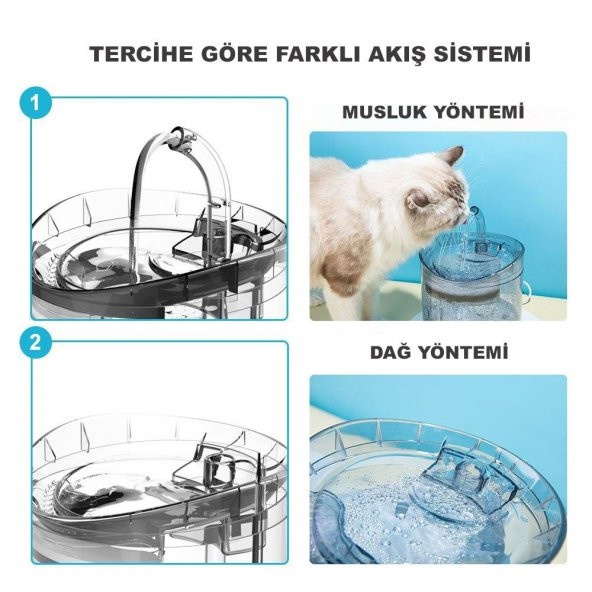 TERCİHE GÖRE FARKLI AKIŞ SİSTEMİ

1

MUSLUK YÖNTEMİ

2

DAĞ YÖNTEMİ