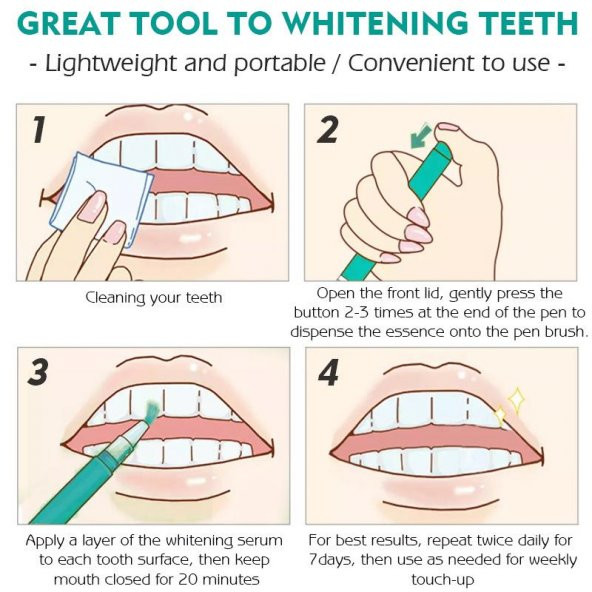 GREAT TOOL TO WHITENING TEETH

- Lightweight and portable / Convenient to use -

1

Cleaning your teeth

2

Open the front lid, gently press the button 2-3 times at the end of the pen to dispense the essence onto the pen brush.

3

Apply a layer of the whitening serum to each tooth surface, then keep mouth closed for 20 minutes

4

For best results, repeat twice daily for 7days, then use as needed for weekly touch-up