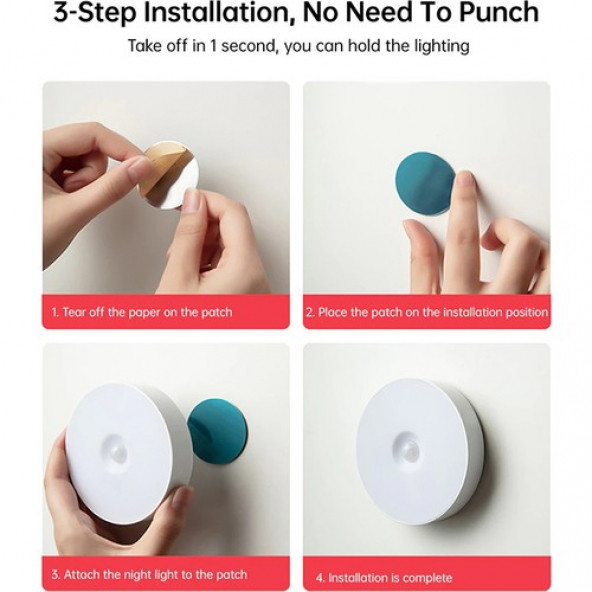 3-Step Installation, No Need To Punch

Take off in 1 second, you can hold the lighting

1. Tear off the paper on the patch

2. Place the patch on the installation position

3. Attach the night light to the patch

4. Installation is complete