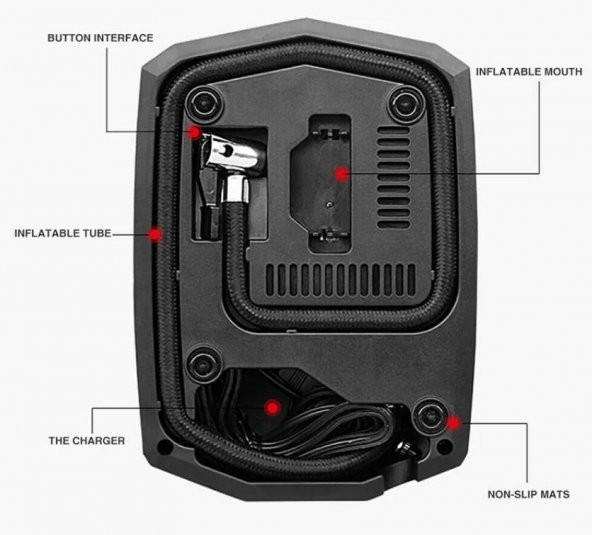 BUTTON INTERFACE

INFLATABLE MOUTH

INFLATABLE TUBE

THE CHARGER

NON-SLIP MATS