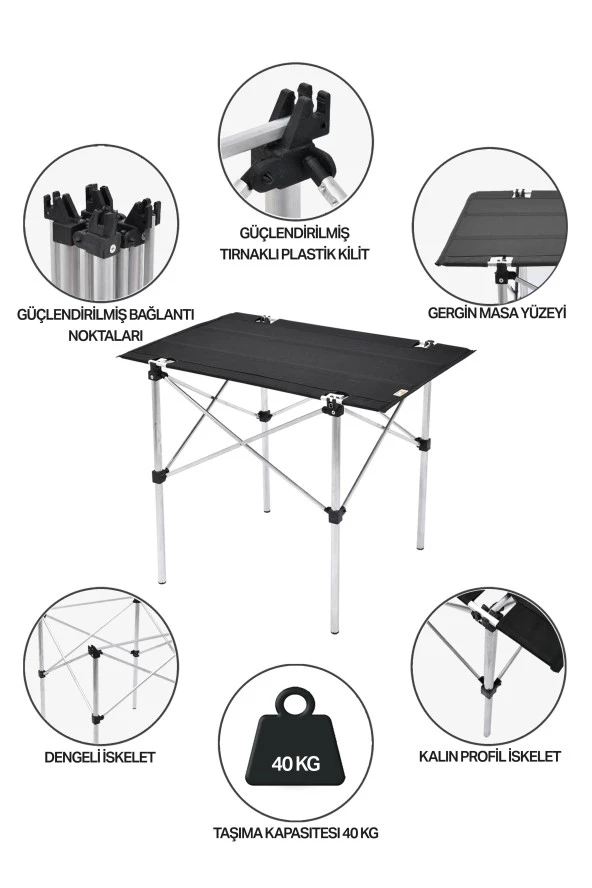 GÜÇLENDİRİLMİŞ TIRNAKLI PLASTİK KİLİT

GÜÇLENDİRİLMİŞ BAĞLANTI NOKTALARI

GERGİN MASA YÜZEYİ

DENGELİ İSKELET

40 KG

KALIN PROFİL İSKELET

TAŞIMA KAPASİTESİ 40 KG