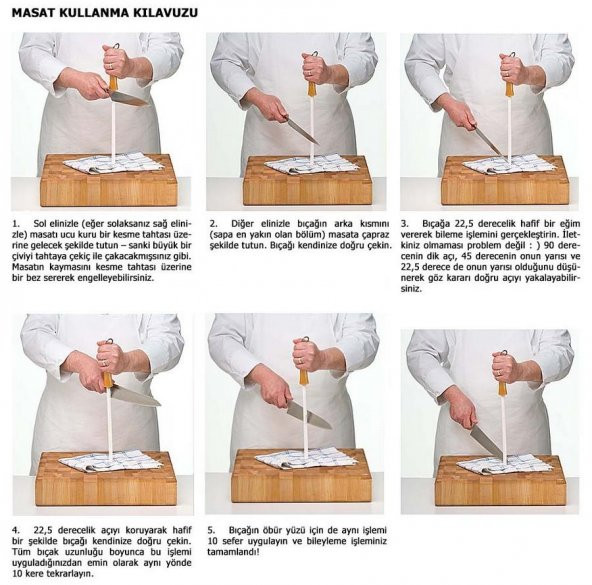 MASAT KULLANMA KILAVUZU

1. Sol elinizle (eğer solaksanız sağ elinizle) masatı ucu kuru bir kesme tahtası üzerine gelecek şekilde tutun – sanki büyük bir çiviyi tahtaya çekiç ile çakacakmışsınız gibi. Masatın kaymasını kesme tahtası üzerine bir bez sererek engelleyebilirsiniz.

2. Diğer elinizle bıçağın arka kısmını (sapa en yakın olan bölüm) masata çapraz şekilde tutun. Bıçağı kendinize doğru çekin.

3. Bıçağa 22,5 derecelik hafif bir eğim vererek bileme işlemini gerçekleştirin. İletkiniz olmaması problem değil : ) 90 derecenin dik açı, 45 derecenin onun yarısı ve 22,5 derece de onun yarısı olduğunu düşünerek göz kararı doğru açıyı yakalayabilirsiniz.

4. 22,5 derecelik açıyı koruyarak hafif bir şekilde bıçağı kendinize doğru çekin. Tüm bıçak uzunluğu boyunca bu işlemi uyguladığınızdan emin olarak aynı yönde 10 kere tekrarlayın.

5. Bıçağın öbür yüzü için de aynı işlemi 10 sefer uygulayın ve bileyleme işleminiz tamamlandı!