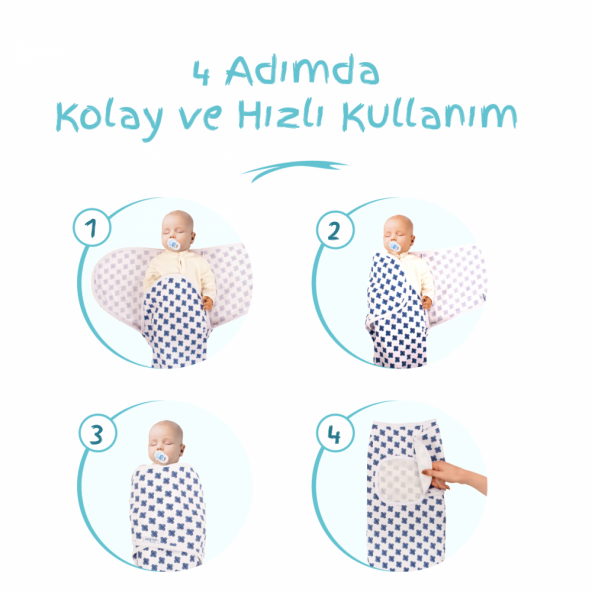 4 Adımda
Kolay ve Hızlı Kullanım

1

2

3

4