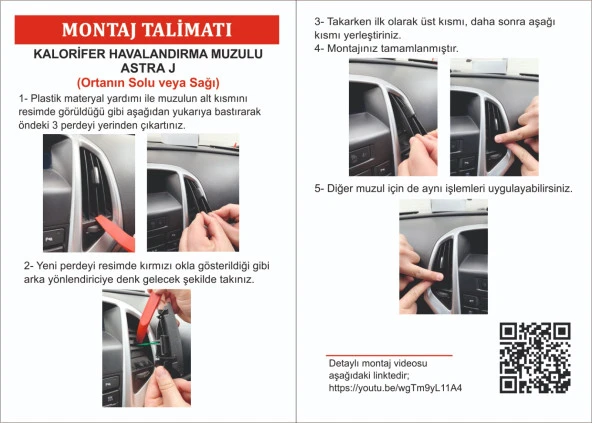 MONTAJ TALİMATI

KALORİFER HAVALANDIRMA MUZULU ASTRA J
(Ortanın Solu veya Sağı)

1- Plastik materyal yardımı ile muzulun alt kısmını resimde görüldüğü gibi aşağıdan yukarıya bastırarak öndeki 3 perdeyi yerinden çıkartınız.

2- Yeni perdeyi resimde kırmızı okla gösterildiği gibi arka yönlendiriciye denk gelecek şekilde takınız.

3- Takarken ilk olarak üst kısmı, daha sonra aşağı kısmı yerleştiriniz.
4- Montajınız tamamlanmıştır.

5- Diğer muzul için de aynı işlemleri uygulayabilirsiniz.

Detaylı montaj videosu aşağıdaki linktedir;
https://youtu.be/wgTm9yL11A4